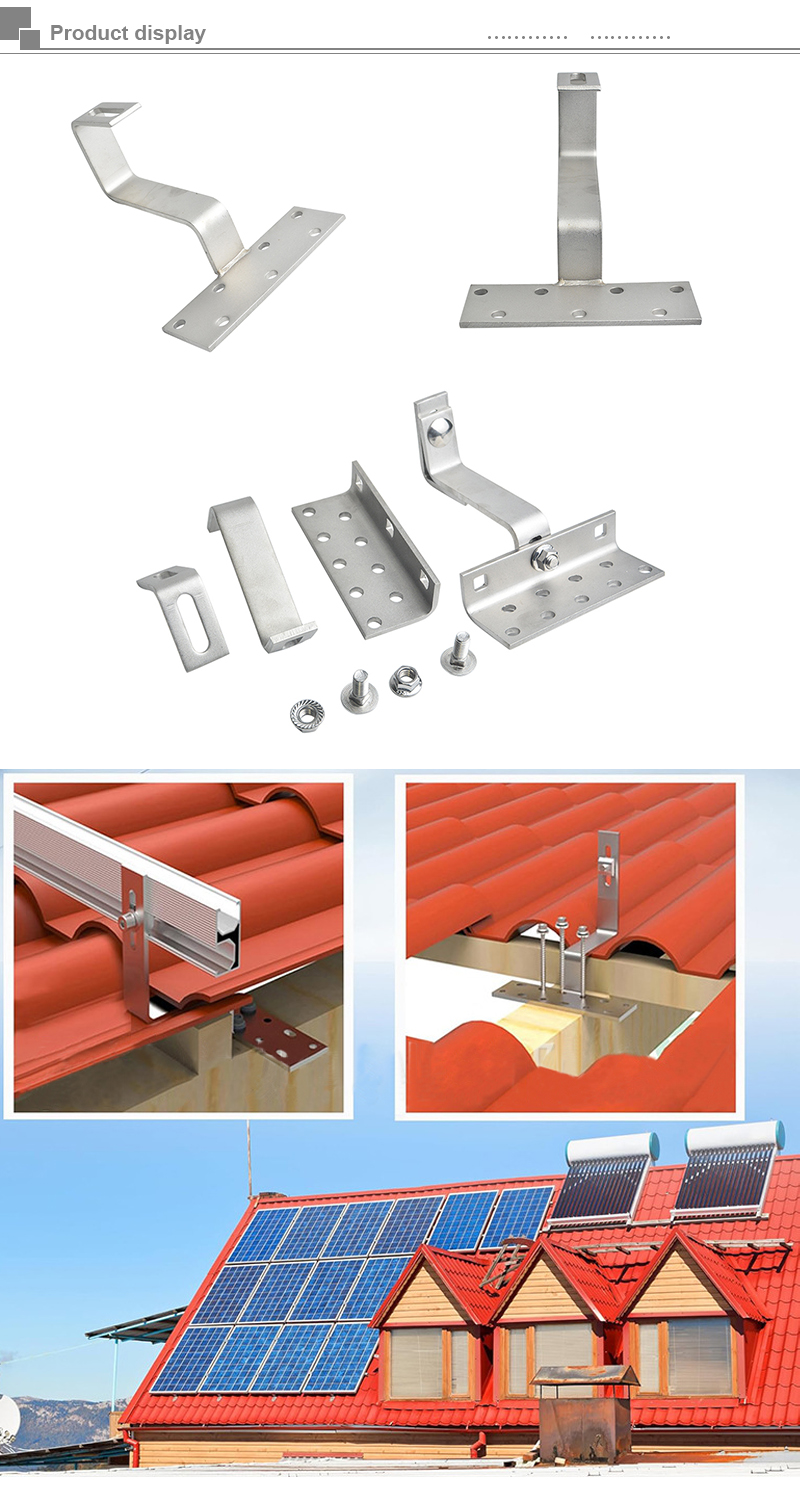 Product display