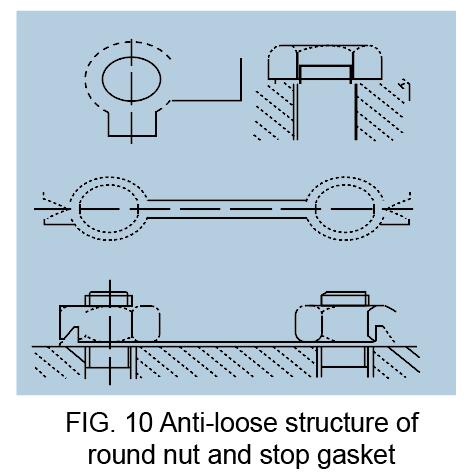 FIG. 10 Anti-loose structure of round nut and stop gasket